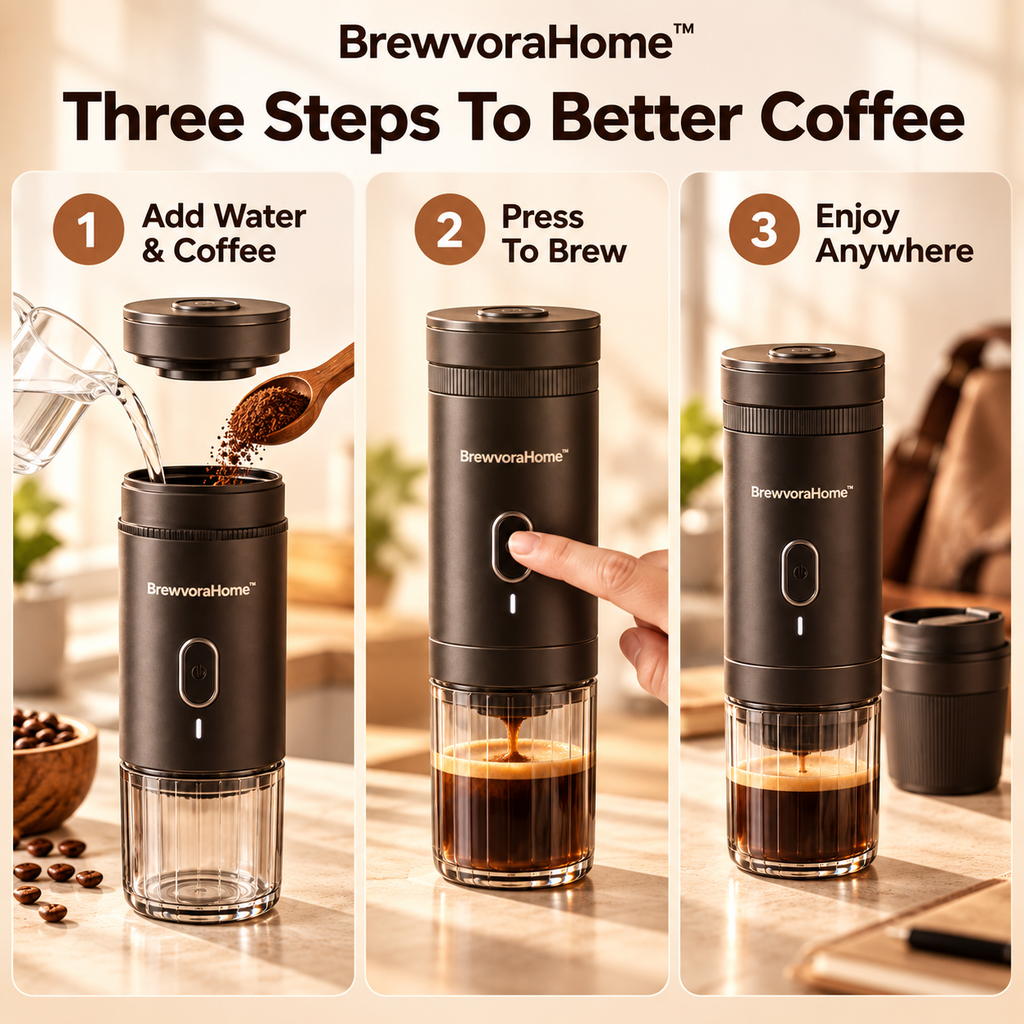 BrewvoraHome™

Three Steps To Better Coffee

1 Add Water & Coffee

BrewvoraHome™

2 Press To Brew

BrewvoraHome™

3 Enjoy Anywhere

BrewvoraHome™